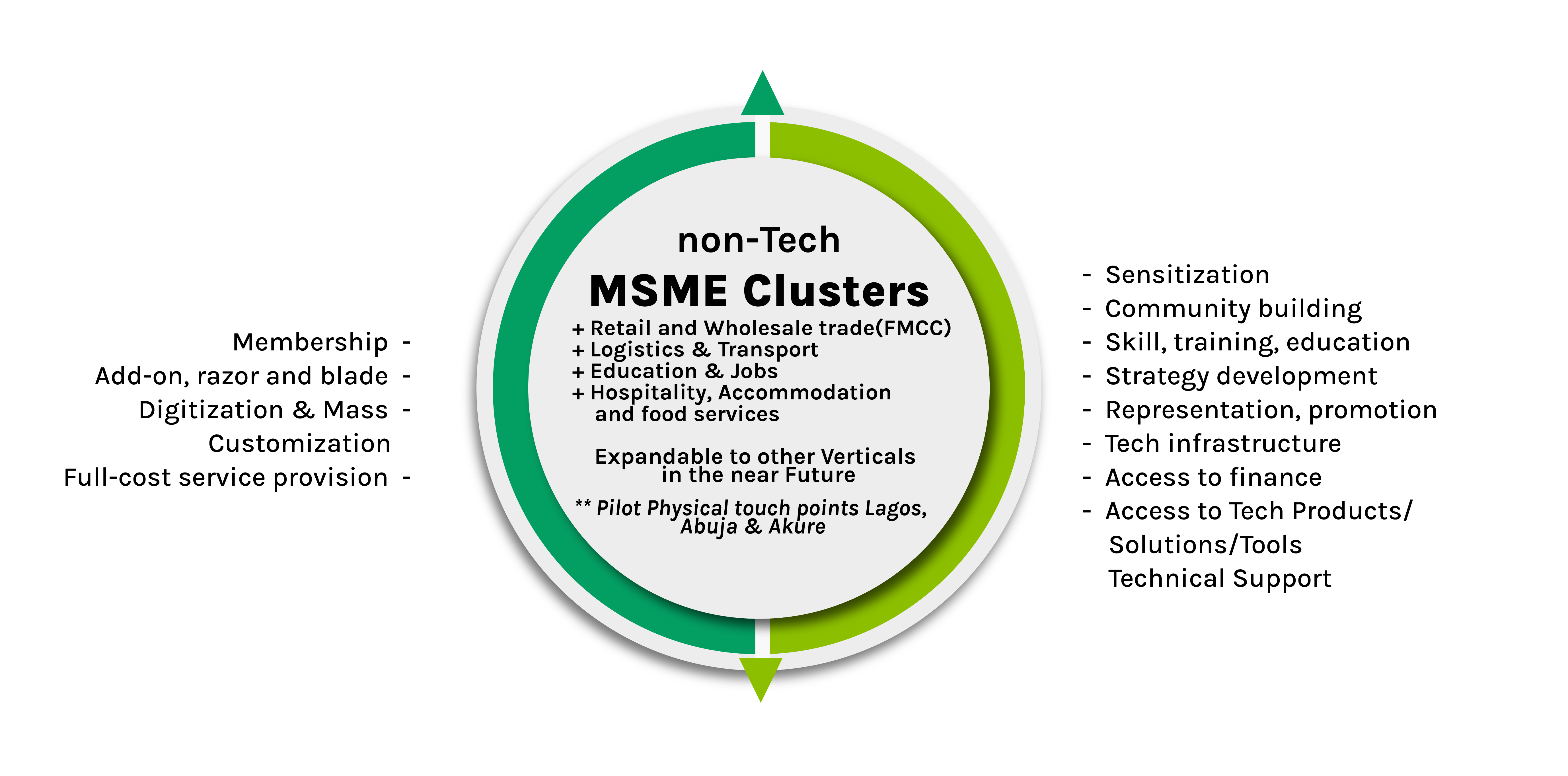 Membership -
Add-on, razor and blade -
Digitization & Mass -
Customization
Full-cost service provision -

non-Tech
MSME Clusters
+ Retail and Wholesale trade(FMCC)
+ Logistics & Transport
+ Education & Jobs
+ Hospitality, Accommodation and food services

Expandable to other Verticals in the near Future

** Pilot Physical touch points Lagos, Abuja & Akure

- Sensitization
- Community building
- Skill, training, education
- Strategy development
- Representation, promotion
- Tech infrastructure
- Access to finance
- Access to Tech Products/ Solutions/Tools Technical Support