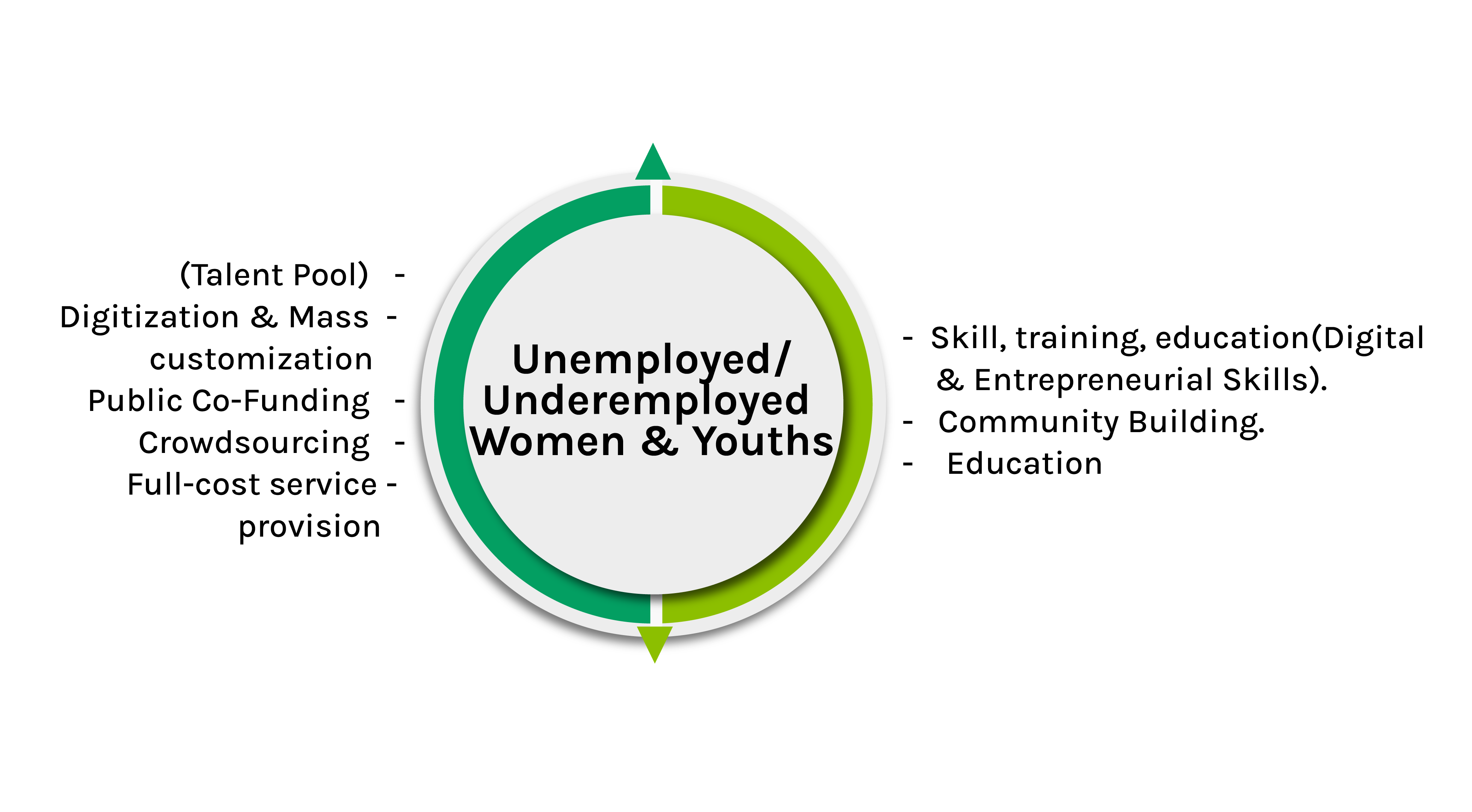 (Talent Pool) -
Digitization & Mass - customization
Public Co-Funding -
Crowdsourcing -
Full-cost service - provision

Unemployed/ Underemployed Women & Youths

- Skill, training, education(Digital & Entrepreneurial Skills).
- Community Building.
- Education