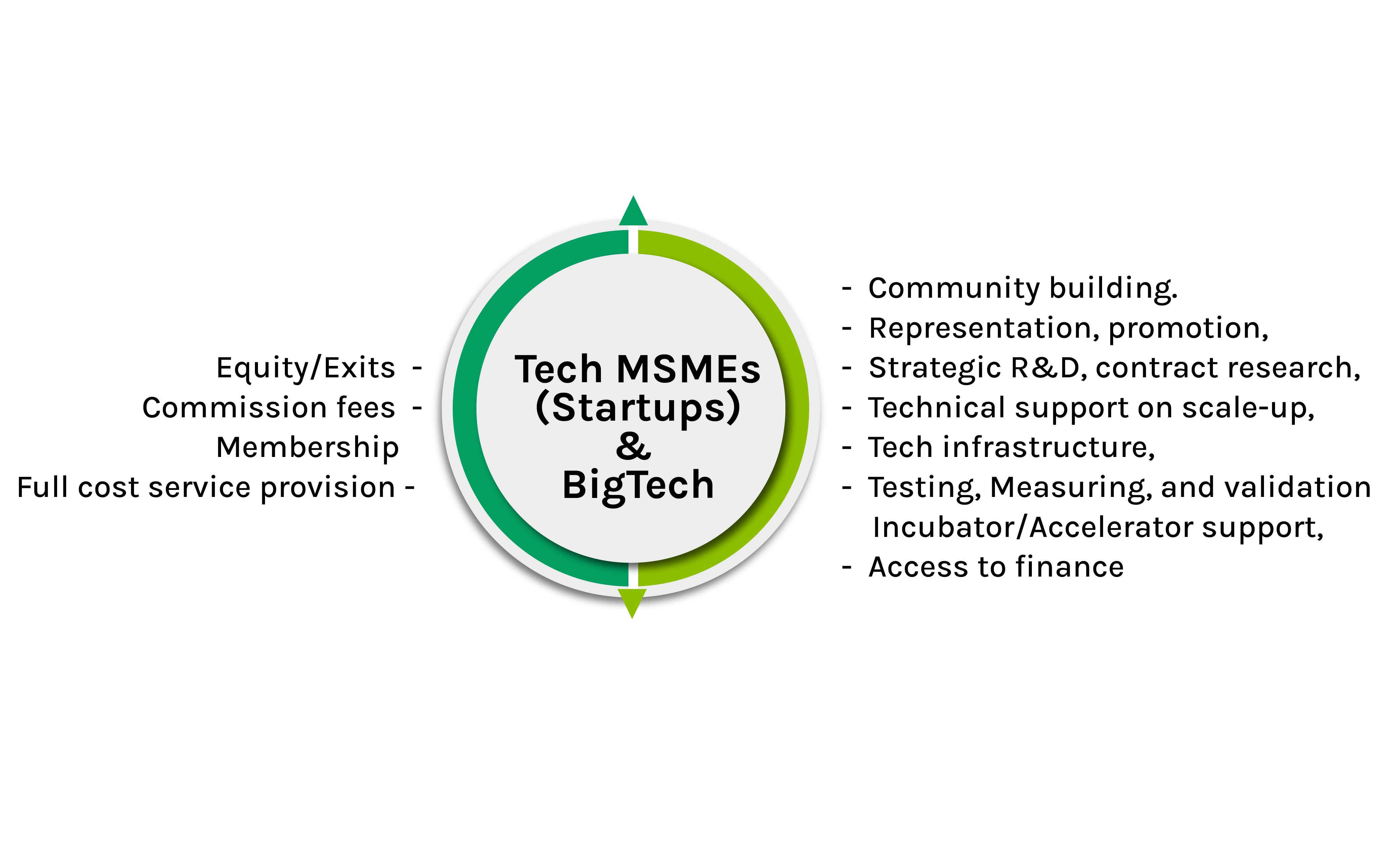 Equity/Exits -
Commission fees -
Membership
Full cost service provision -

Tech MSMEs (Startups) & BigTech

- Community building.
- Representation, promotion,
- Strategic R&D, contract research,
- Technical support on scale-up,
- Tech infrastructure,
- Testing, Measuring, and validation
Incubator/Accelerator support,
- Access to finance