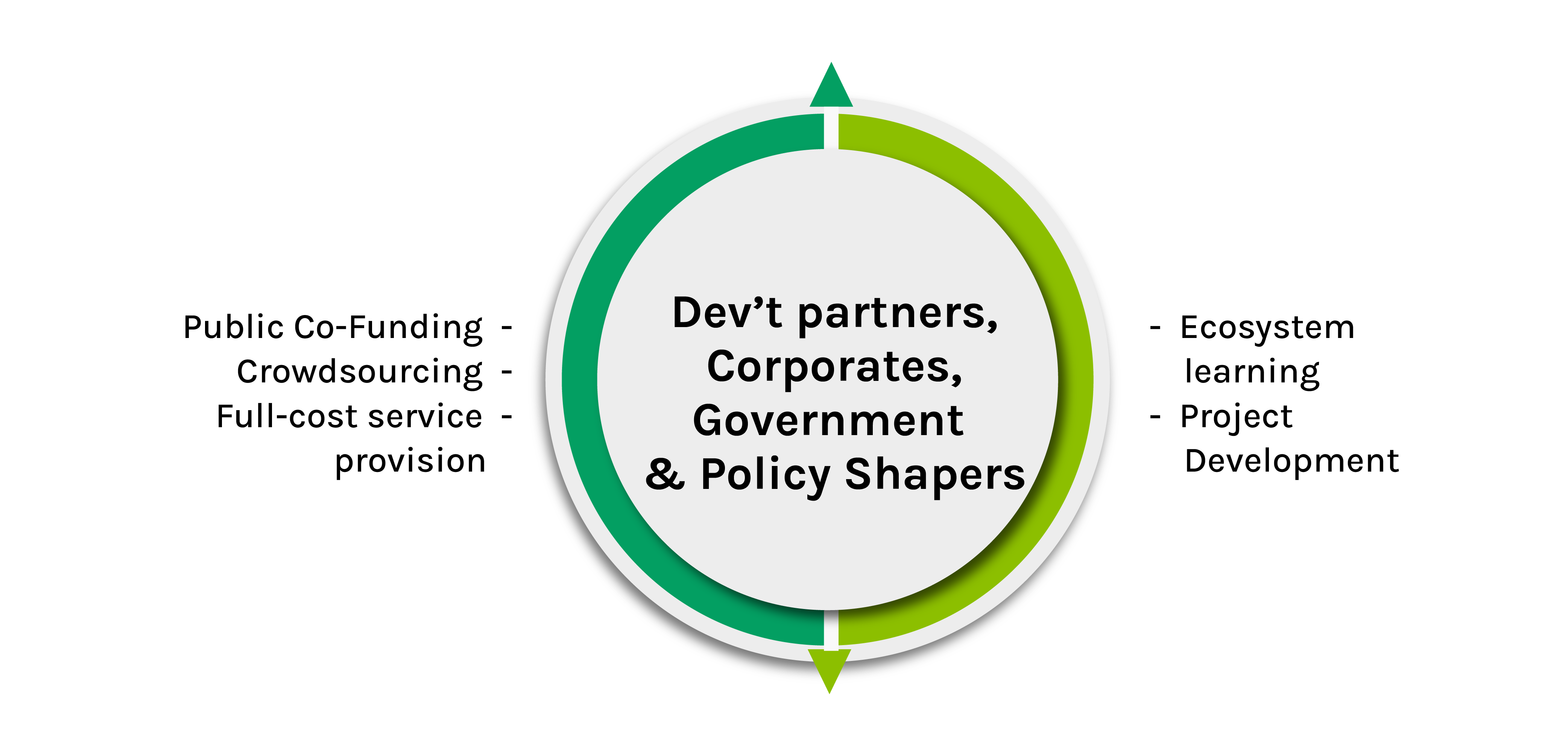 Public Co-Funding -
Crowdsourcing -
Full-cost service - provision

Dev’t partners, Corporates, Government & Policy Shapers

- Ecosystem learning
- Project Development